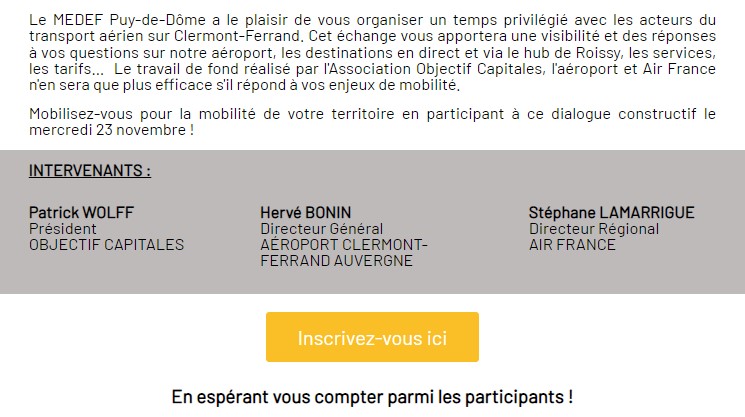 Le MEDEF Puy-de-Dôme a le plaisir de vous organiser un temps privilégié avec les acteurs du transport aérien sur Clermont-Ferrand. Cet échange vous apportera une visibilité et des réponses à vos questions sur notre aéroport, les destinations en direct et via le hub de Roissy, les services, les tarifs... Le travail de fond réalisé par l'Association Objectif Capitales, l'aéroport et Air France n'en sera que plus efficace s'il répond à vos enjeux de mobilité.

Mobilisez-vous pour la mobilité de votre territoire en participant à ce dialogue constructif le mercredi 23 novembre !

INTERVENANTS :

Patrick WOLFF
Président
OBJECTIF CAPITALES

Hervé BONIN
Directeur Général
AÉROPORT CLERMONT-FERRAND AUVERGNE

Stéphane LAMARRIGUE
Directeur Régional
AIR FRANCE

Inscrivez-vous ici

En espérant vous compter parmi les participants !